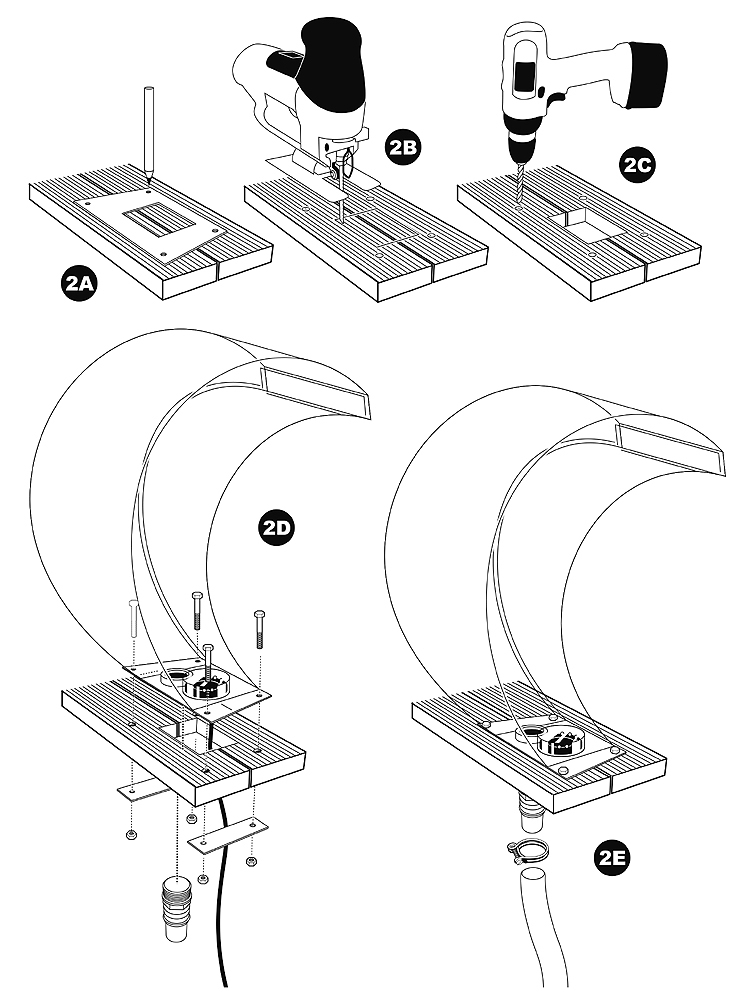 2A
2B
2C
2D
2E